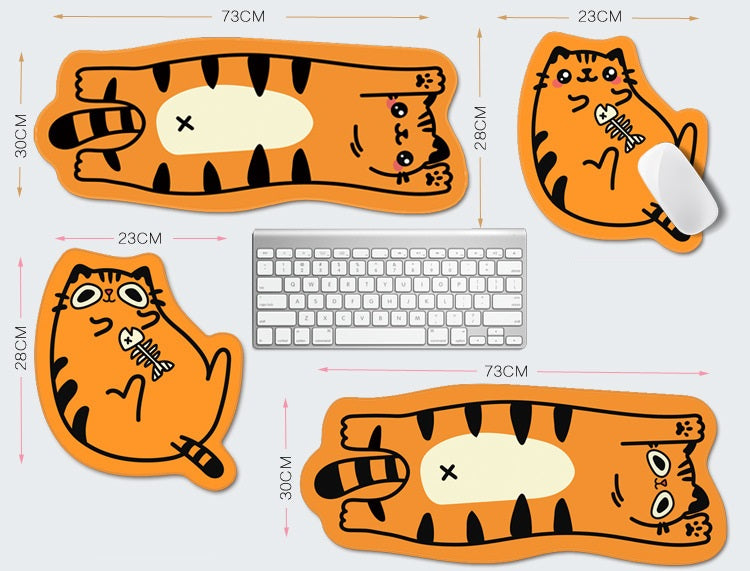 73CM

23CM

30CM

28CM

23CM

28CM

73CM

30CM